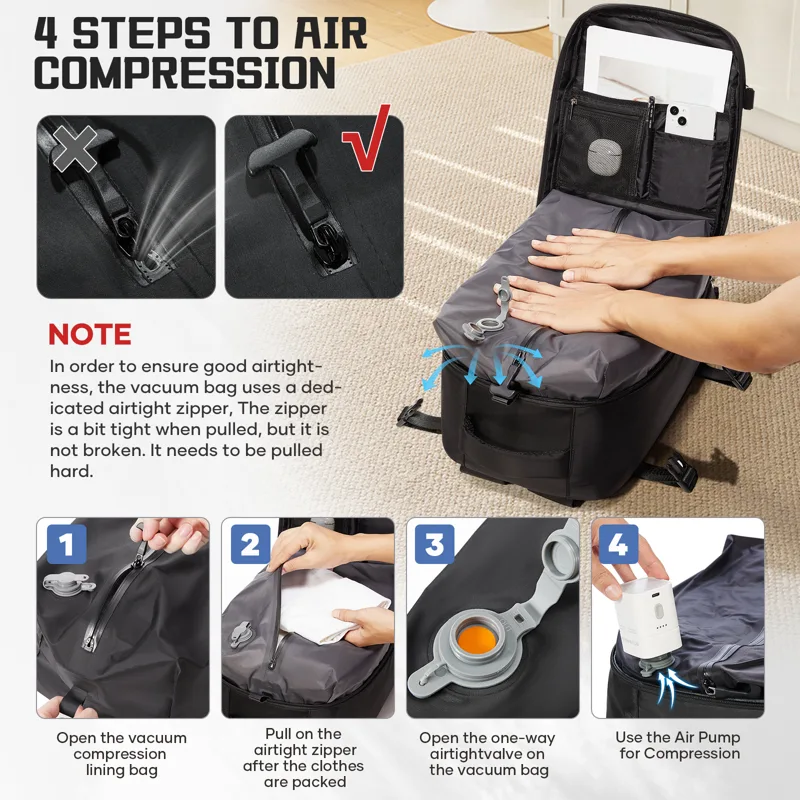 4 STEPS TO AIR COMPRESSION

NOTE

In order to ensure good airtightness, the vacuum bag uses a dedicated airtight zipper, The zipper is a bit tight when pulled, but it is not broken. It needs to be pulled hard.

1

Open the vacuum compression lining bag

2

Pull on the airtight zipper after the clothes are packed

3

Open the one-way airtightvalve on the vacuum bag

4

Use the Air Pump for Compression